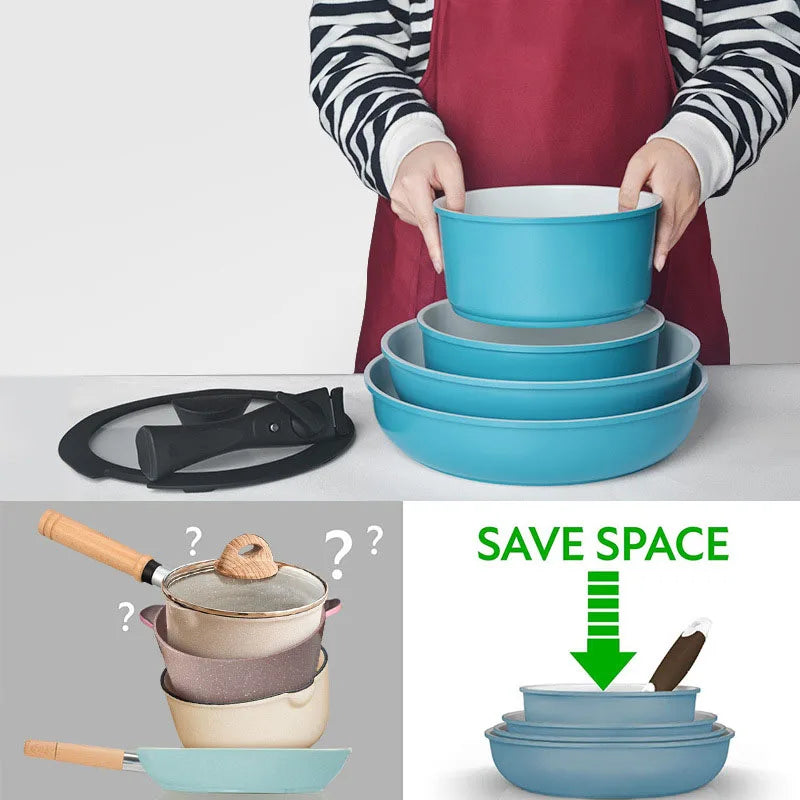 ? ? ?
?

SAVE SPACE